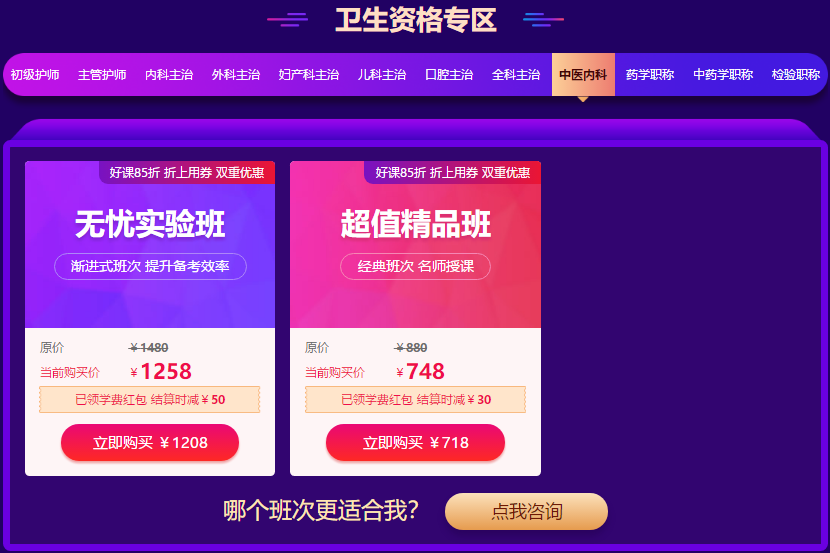 卫生资格专区

初级护师 主管护师 内科主治 外科主治 妇产科主治 儿科主治 口腔主治 全科主治 中医内科 药学职称 中药学职称 检验职称

好课85折 折上用券 双重优惠

无忧实验班

渐进式班次 提升备考效率

原价 ¥1480

当前购买价 ¥1258

已领学费红包 结算时减¥50

立即购买 ¥1208

好课85折 折上用券 双重优惠

超值精品班

经典班次 名师授课

原价 ¥880

当前购买价 ¥748

已领学费红包 结算时减¥30

立即购买 ¥718

哪个班次更适合我？ 点我咨询