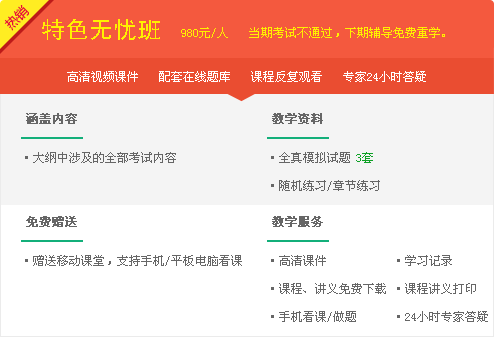 热销

特色无忧班 980元/人 当期考试不通过，下期辅导免费重学。

高清视频课件 配套在线题库 课程反复观看 专家24小时答疑

涵盖内容

• 大纲中涉及的全部考试内容

教学资料

• 全真模拟试题 3套

• 随机练习/章节练习

免费赠送

• 赠送移动课堂，支持手机/平板电脑看课

教学服务

• 高清课件

• 课程、讲义免费下载

• 手机看课/做题

• 学习记录

• 课程讲义打印

• 24小时专家答疑